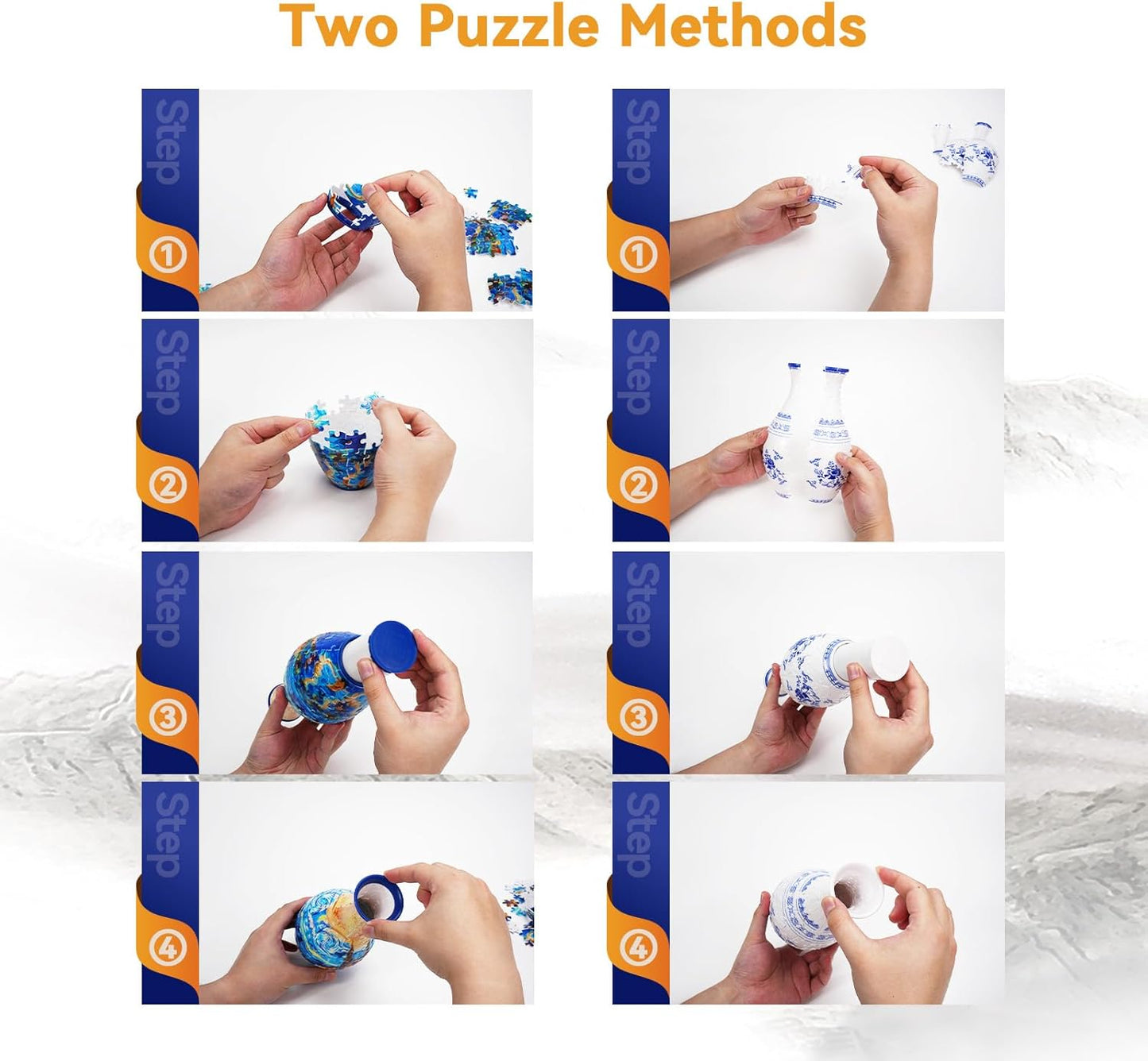 Two Puzzle Methods

Step ①

Step ②

Step ③

Step ④

Step ①

Step ②

Step ③

Step ④